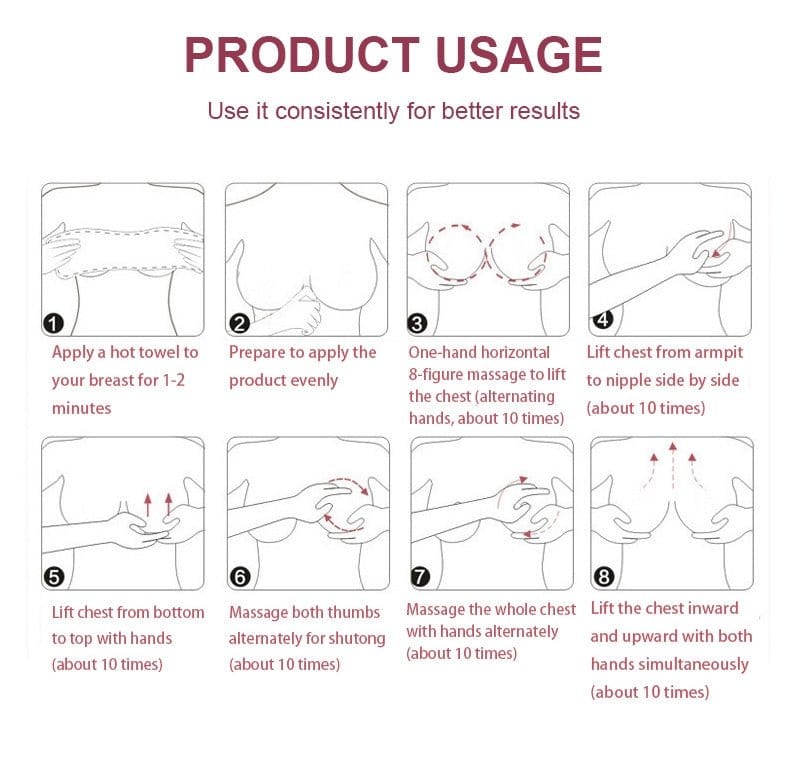 PRODUCT USAGE

Use it consistently for better results

1
Apply a hot towel to your breast for 1-2 minutes

2
Prepare to apply the product evenly

3
One-hand horizontal 8-figure massage to lift the chest (alternating hands, about 10 times)

4
Lift chest from armpit to nipple side by side (about 10 times)

5
Lift chest from bottom to top with hands (about 10 times)

6
Massage both thumbs alternately for shutong (about 10 times)

7
Massage the whole chest with hands alternately (about 10 times)

8
Lift the chest inward and upward with both hands simultaneously (about 10 times)