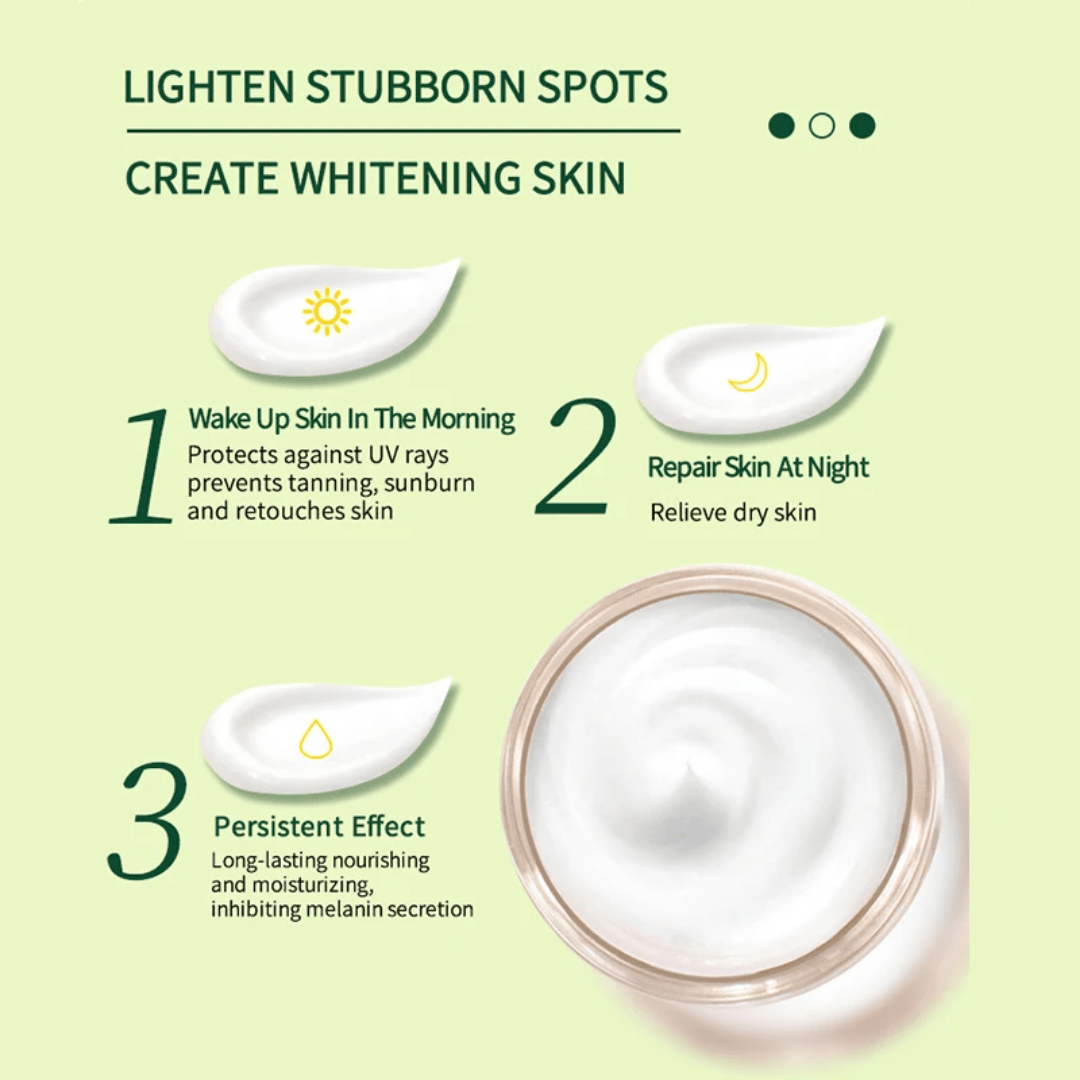 LIGHTEN STUBBORN SPOTS

CREATE WHITENING SKIN

1 Wake Up Skin In The Morning
Protects against UV rays prevents tanning, sunburn and retouches skin

2 Repair Skin At Night
Relieve dry skin

3 Persistent Effect
Long-lasting nourishing and moisturizing, inhibiting melanin secretion